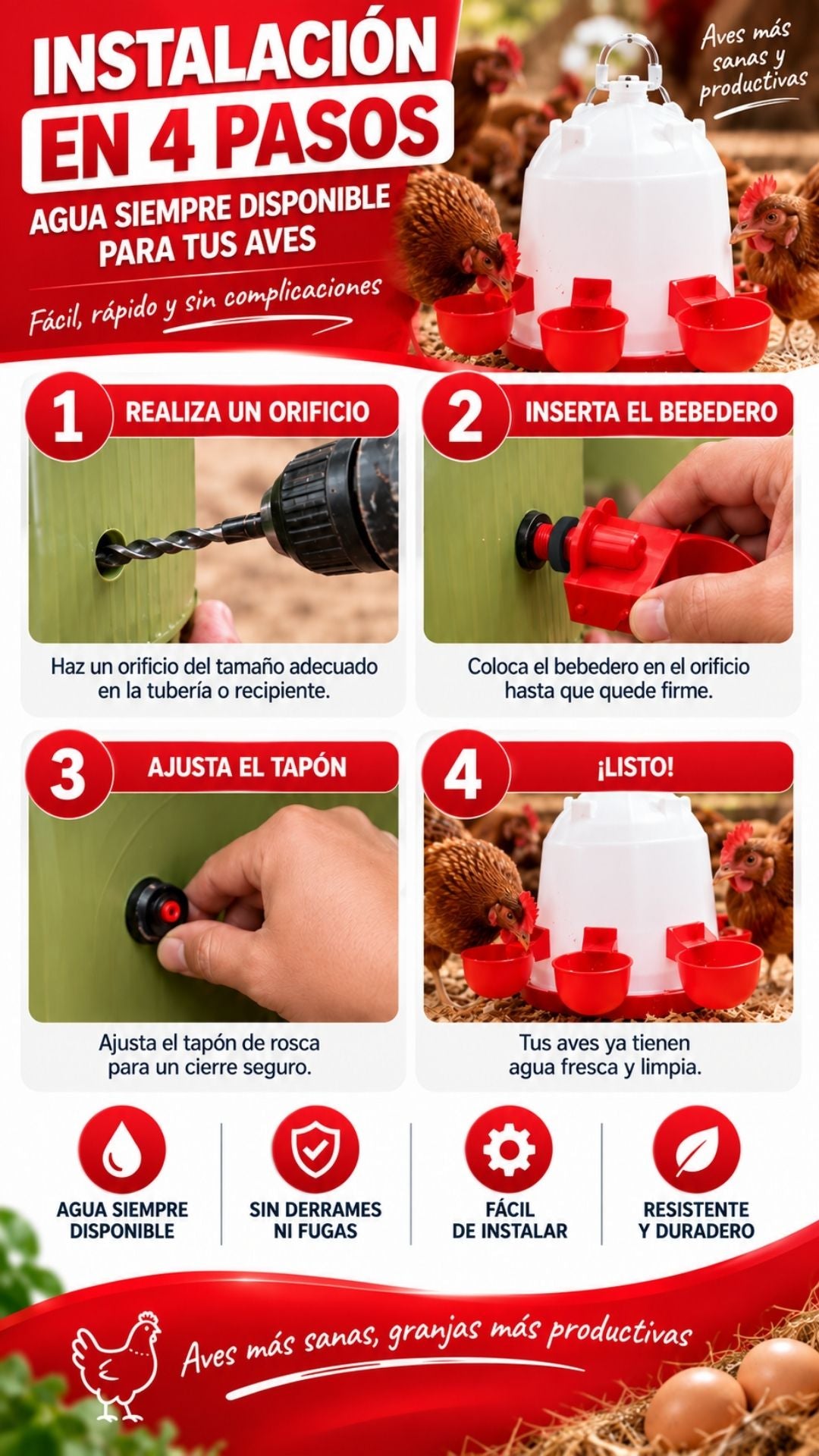 INSTALACIÓN
EN 4 PASOS
AGUA SIEMPRE DISPONIBLE
PARA TUS AVES

Fácil, rápido y sin complicaciones

Aves más sanas y productivas

1
REALIZA UN ORIFICIO

Haz un orificio del tamaño adecuado en la tubería o recipiente.

2
INSERTA EL BEBEDERO

Coloca el bebedero en el orificio hasta que quede firme.

3
AJUSTA EL TAPÓN

Ajusta el tapón de rosca para un cierre seguro.

4
¡LISTO!

Tus aves ya tienen agua fresca y limpia.

AGUA SIEMPRE
DISPONIBLE

SIN DERRAMES
NI FUGAS

FÁCIL
DE INSTALAR

RESISTENTE
Y DURADERO

Aves más sanas, granjas más productivas